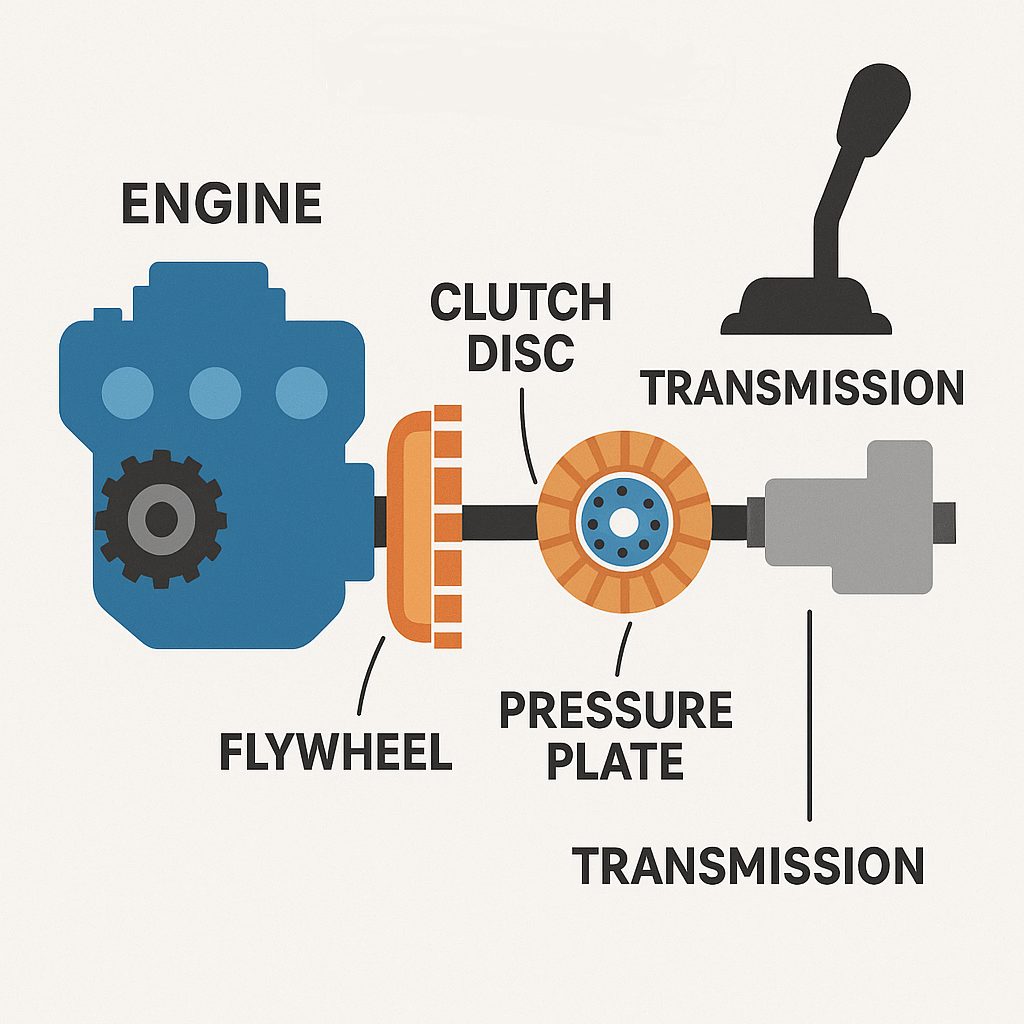 ENGINE

CLUTCH DISC

TRANSMISSION

FLYWHEEL

PRESSURE PLATE

TRANSMISSION